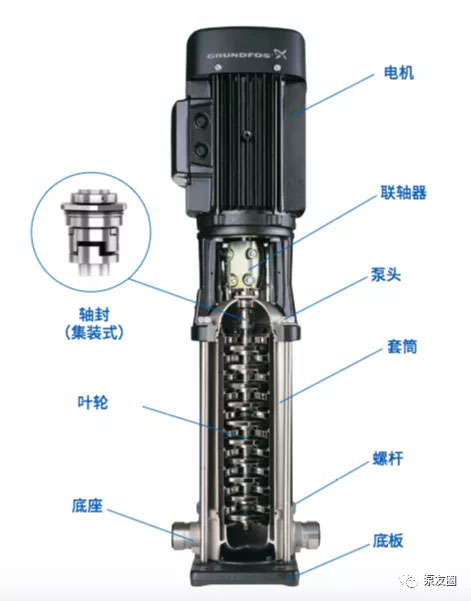 GRUNDFOS

电机

联轴器

泵头

轴封
(集装式)

套筒

叶轮

螺杆

底座

底板

泵友圈